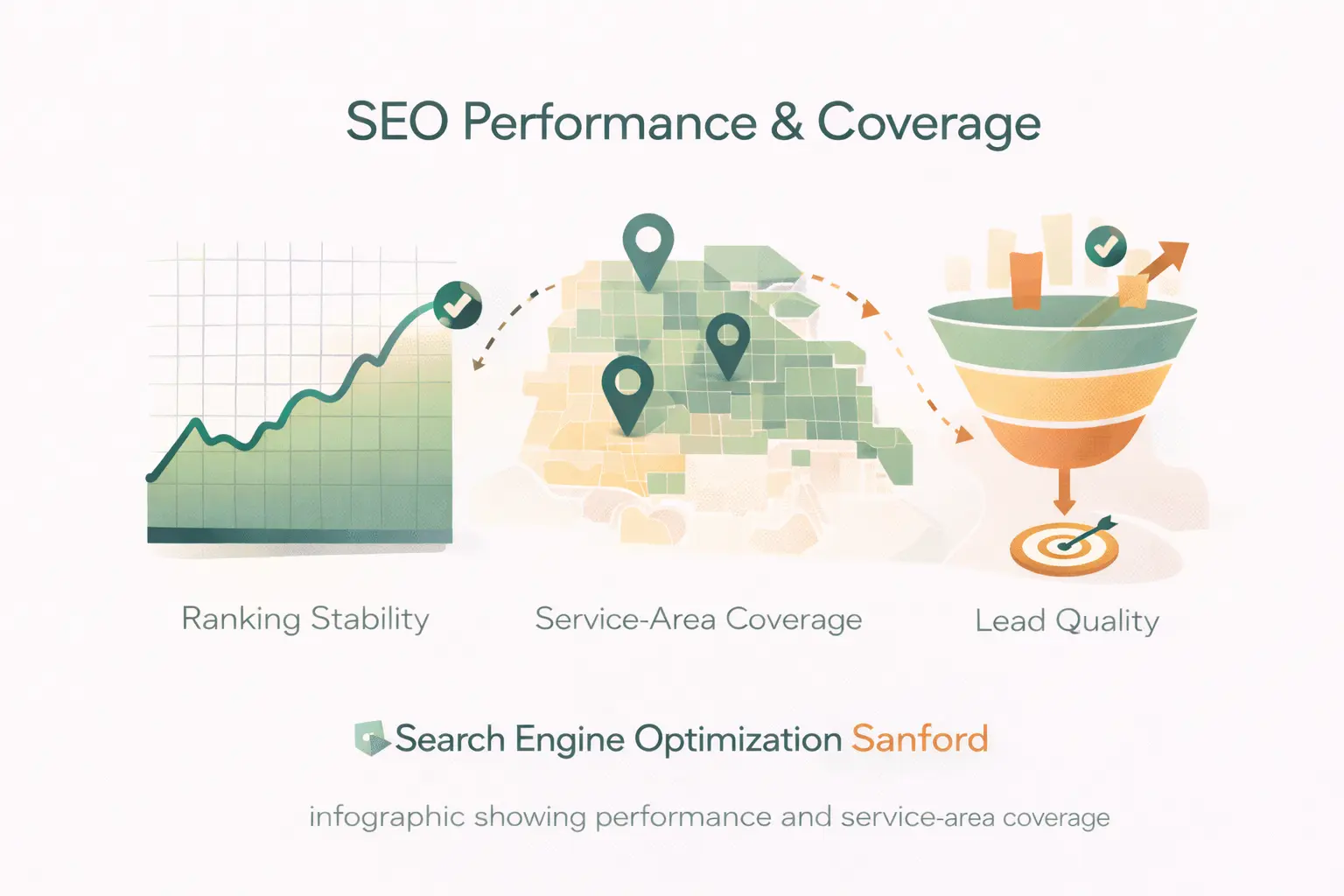 SEO Performance & Coverage

Ranking Stability

Service-Area Coverage

Lead Quality

Search Engine Optimization Sanford

infographic showing performance and service-area coverage