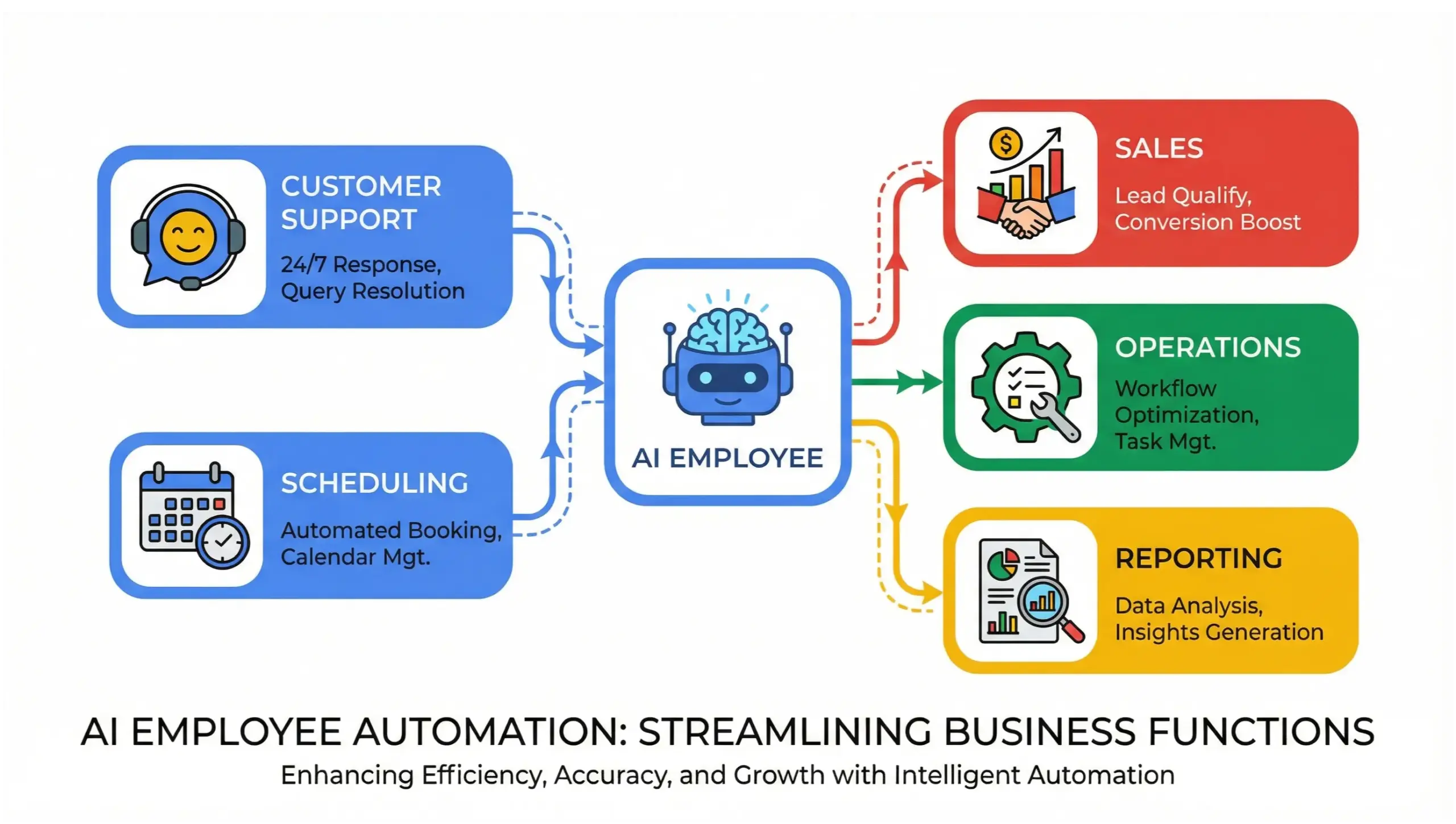 CUSTOMER SUPPORT

24/7 Response, Query Resolution

SCHEDULING

Automated Booking, Calendar Mgt.

AI EMPLOYEE

SALES

Lead Qualify, Conversion Boost

OPERATIONS

Workflow Optimization, Task Mgt.

REPORTING

Data Analysis, Insights Generation

AI EMPLOYEE AUTOMATION: STREAMLINING BUSINESS FUNCTIONS

Enhancing Efficiency, Accuracy, and Growth with Intelligent Automation