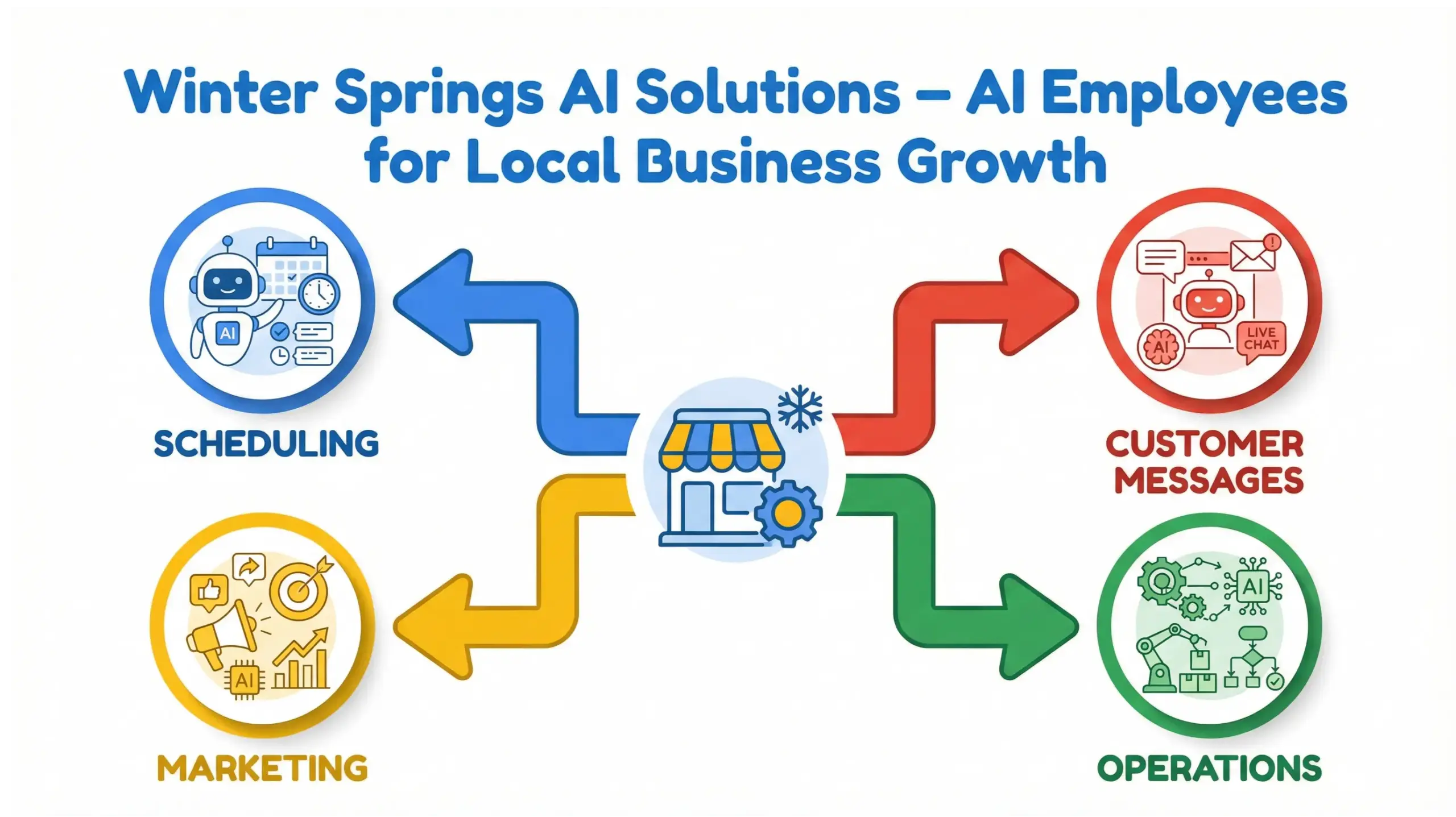 Winter Springs AI Solutions – AI Employees for Local Business Growth

AI

SCHEDULING

LIVE CHAT

AI

CUSTOMER MESSAGES

AI

MARKETING

AI

OPERATIONS